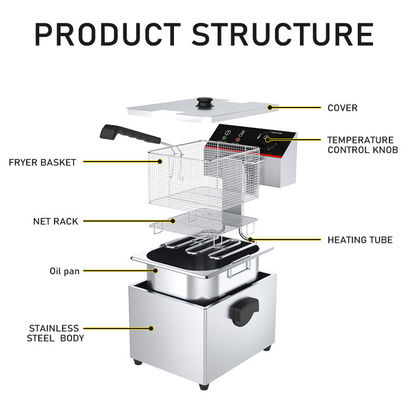 PRODUCT STRUCTURE

COVER

TEMPERATURE CONTROL KNOB

FRYER BASKET

NET RACK

HEATING TUBE

Oil pan

STAINLESS STEEL BODY